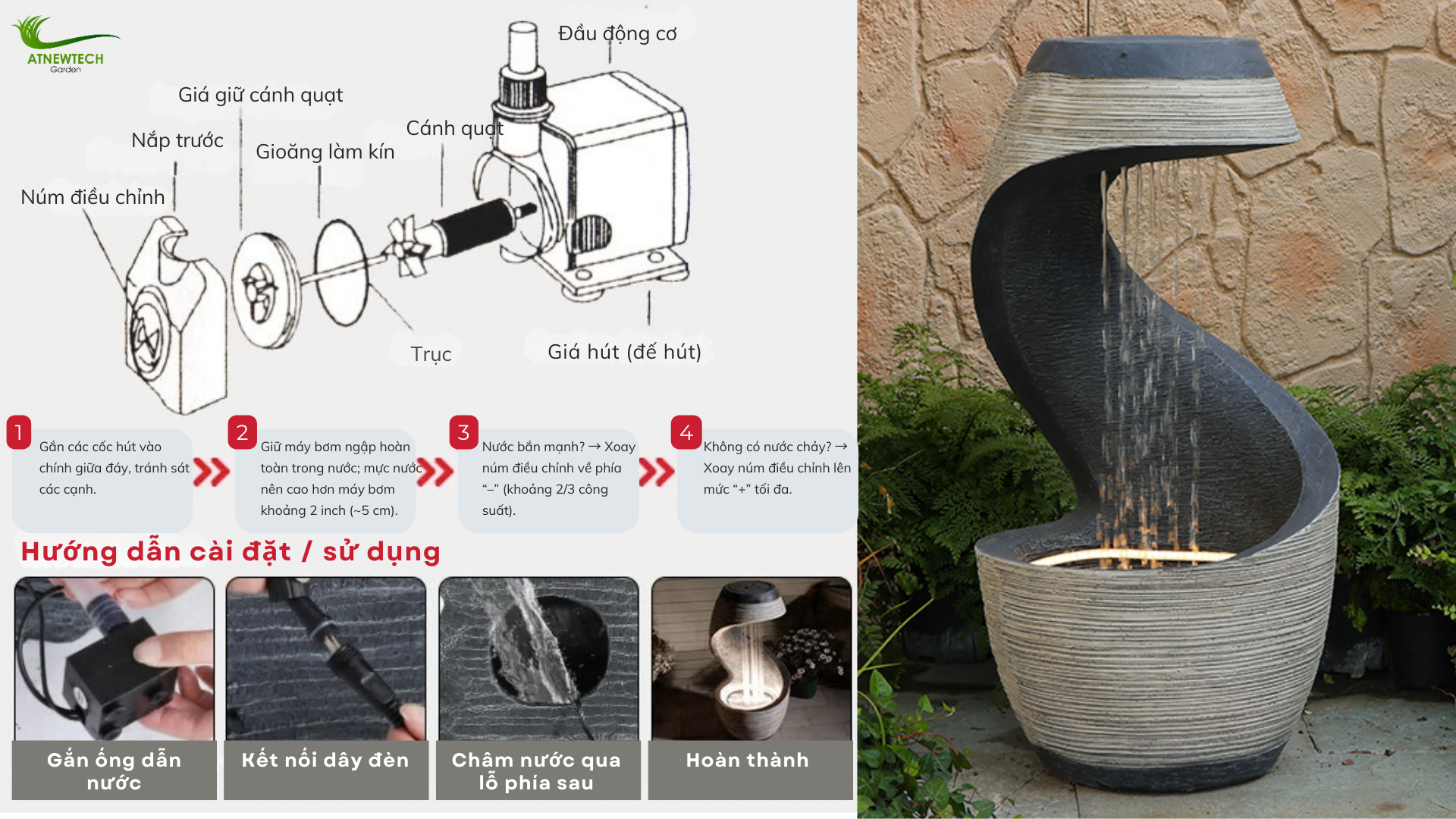 ATNEWTECH
Garden

Đầu động cơ

Giá giữ cánh quạt

Cánh quạt

Nắp trước

Gioăng làm kín

Núm điều chỉnh

Trục

Giá hút (đế hút)

1
Gắn các cốc hút vào chính giữa đáy, tránh sát các cạnh.

2
Giữ máy bơm ngập hoàn toàn trong nước; mực nước nên cao hơn máy bơm khoảng 2 inch (~5 cm).

3
Nước bắn mạnh? → Xoay núm điều chỉnh về phía "–" (khoảng 2/3 công suất).

4
Không có nước chảy? → Xoay núm điều chỉnh lên mức "+" tối đa.

Hướng dẫn cài đặt / sử dụng

Gắn ống dẫn nước

Kết nối dây đèn

Châm nước qua lỗ phía sau

Hoàn thành